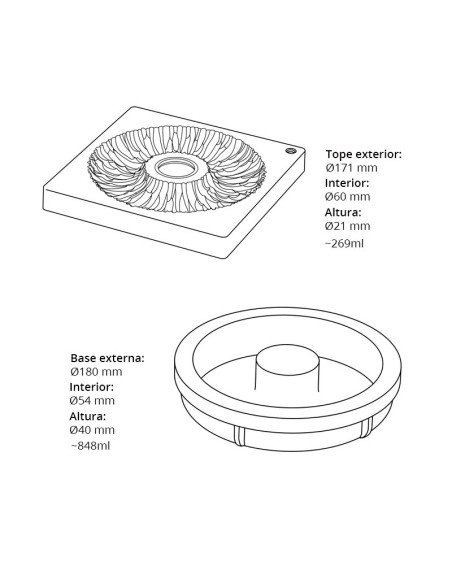 Tope exterior:
Ø171 mm
Interior:
Ø60 mm
Altura:
Ø21 mm
~269ml

Base externa:
Ø180 mm
Interior:
Ø54 mm
Altura:
Ø40 mm
~848ml