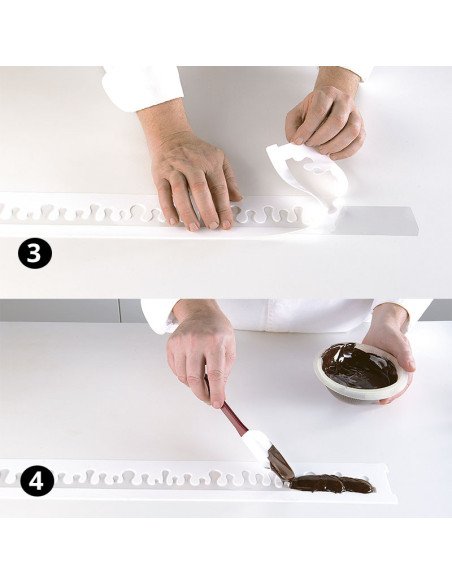 3

4